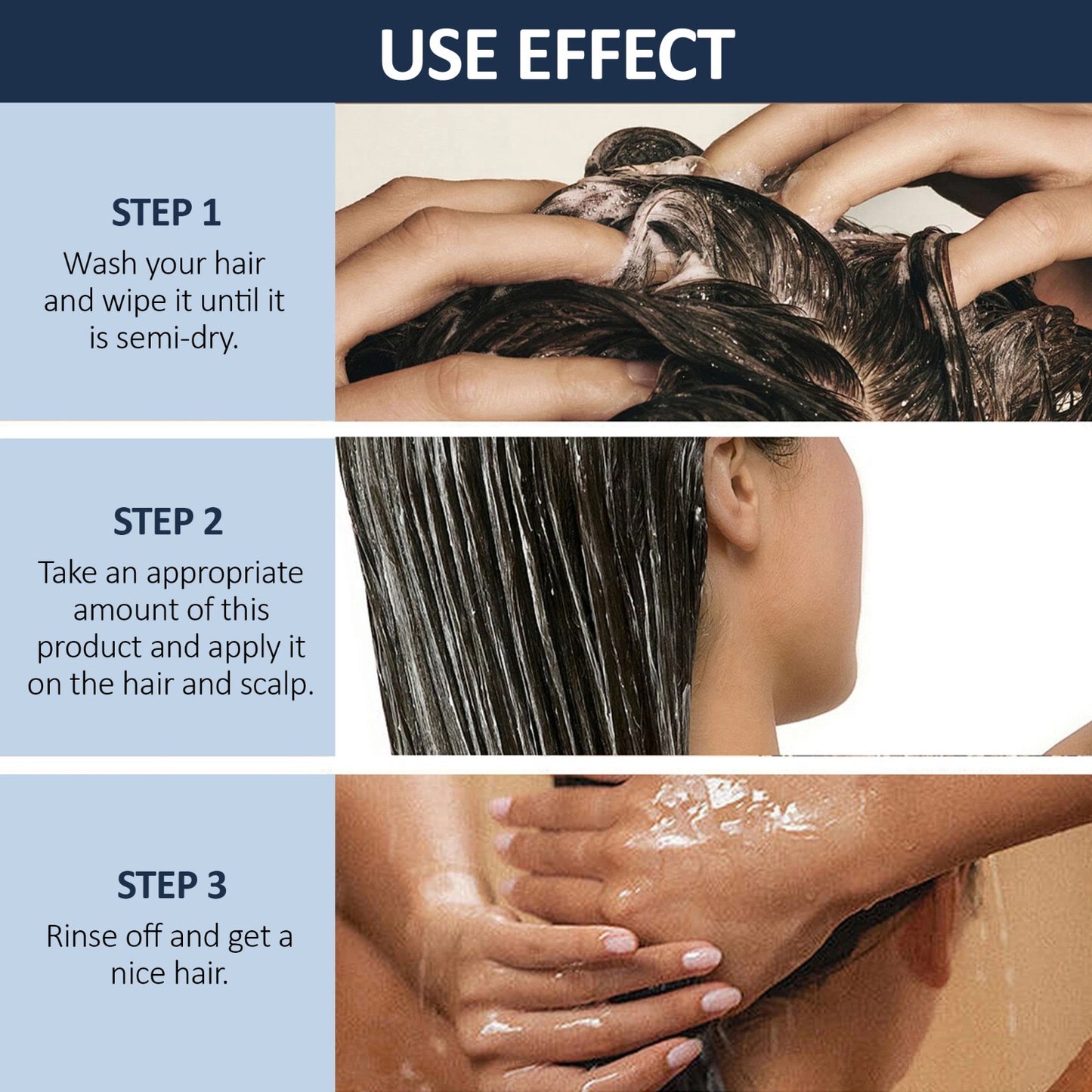 USE EFFECT

STEP 1
Wash your hair and wipe it until it is semi-dry.

STEP 2
Take an appropriate amount of this product and apply it on the hair and scalp.

STEP 3
Rinse off and get a nice hair.